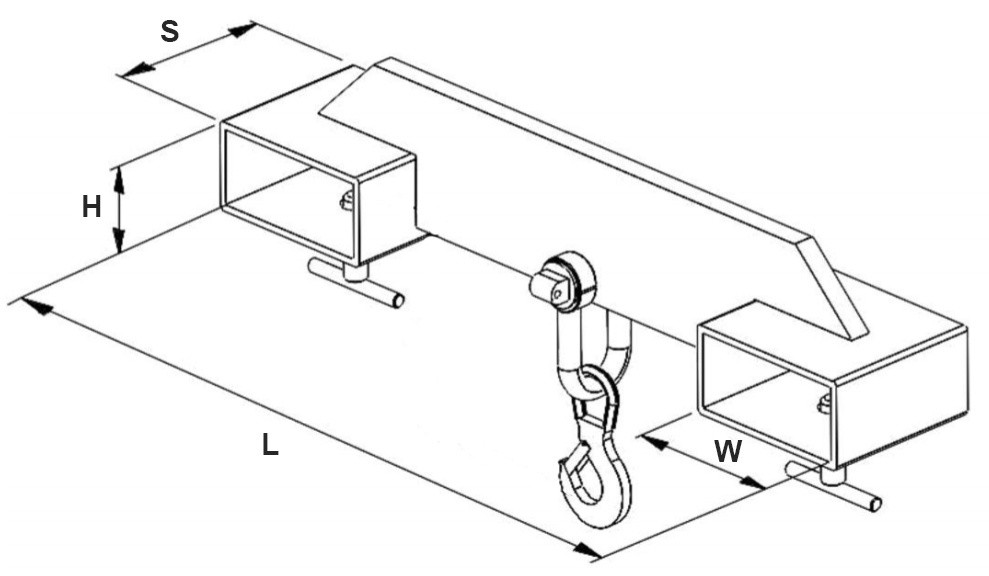 S
H
L
W